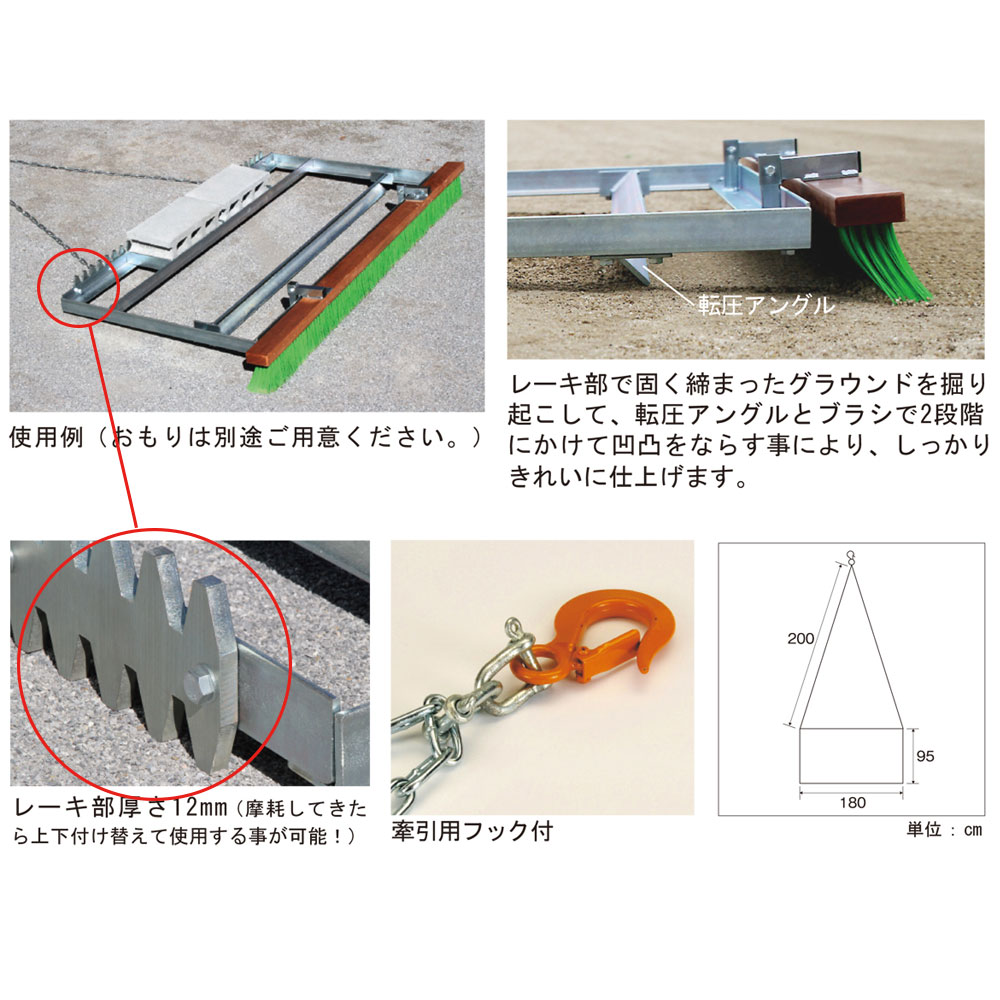 使用例（おもりは別途ご用意ください。）

転圧アングル

レーキ部で固く締まったグラウンドを掘り起こして、転圧アングルとブラシで2段階にかけて凹凸をならす事により、しっかりきれいに仕上げます。

レーキ部厚さ12mm（摩耗してきたら上下付け替えて使用する事が可能！）

牽引用フック付

200

95

180

単位：cm